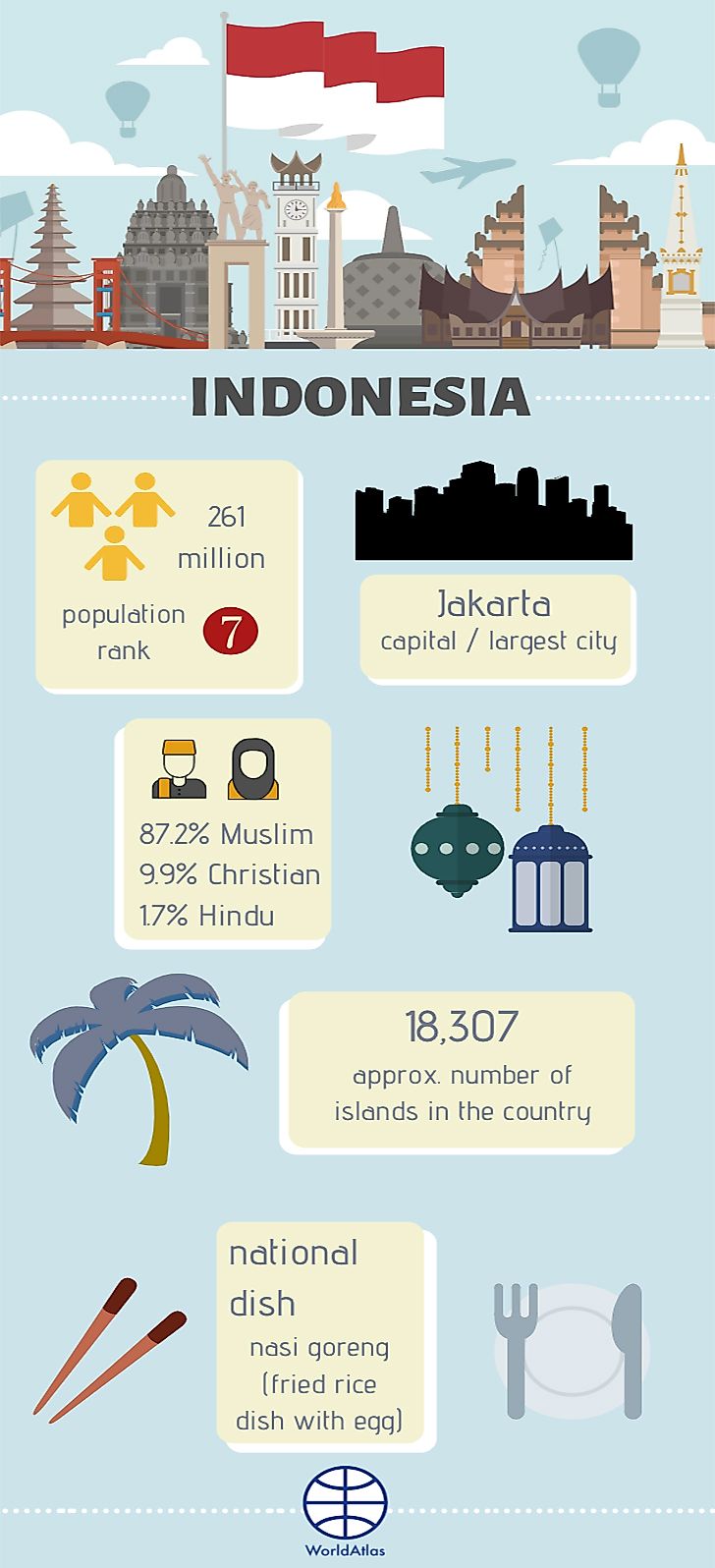 INDONESIA

261 million

population rank 7

Jakarta
capital / largest city

87.2% Muslim
9.9% Christian
1.7% Hindu

18,307
approx. number of islands in the country

national dish
nasi goreng (fried rice dish with egg)

WorldAtlas