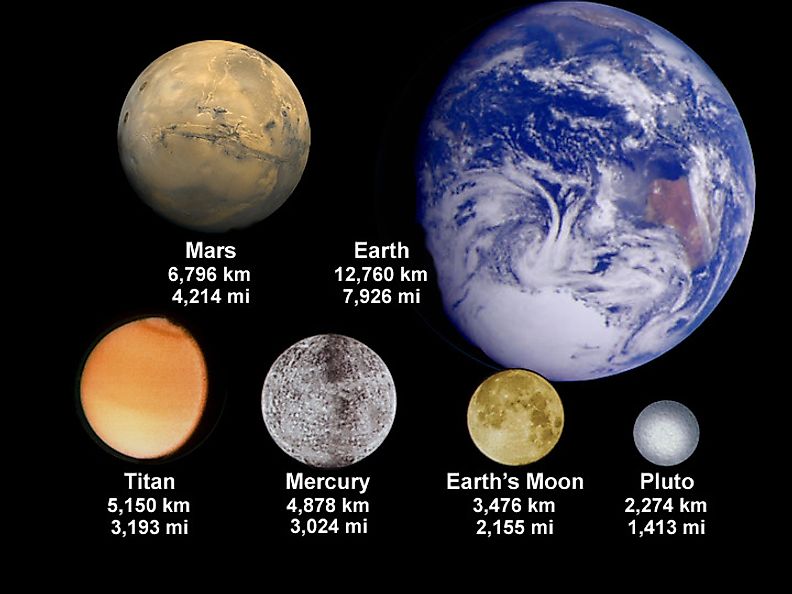 Mars
6,796 km
4,214 mi

Earth
12,760 km
7,926 mi

Titan
5,150 km
3,193 mi

Mercury
4,878 km
3,024 mi

Earth's Moon
3,476 km
2,155 mi

Pluto
2,274 km
1,413 mi