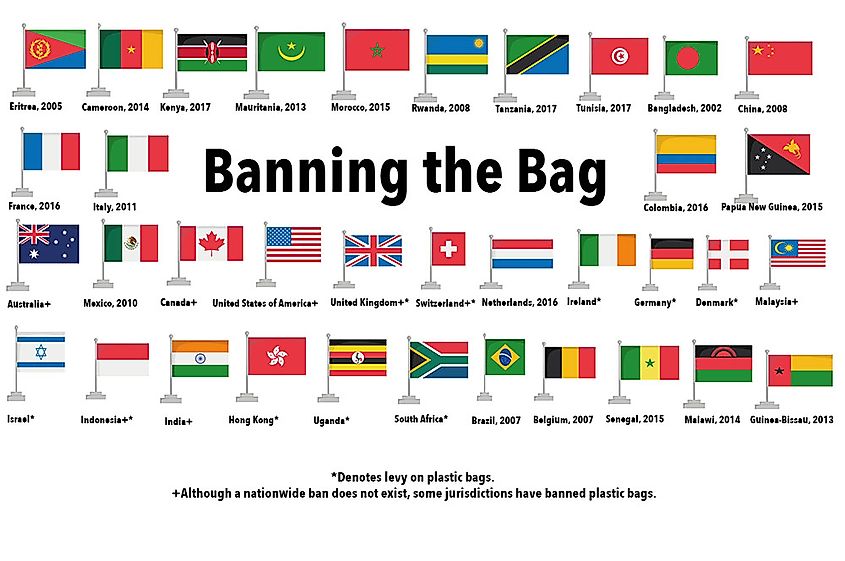 Eritrea, 2005
Cameroon, 2014
Kenya, 2017
Mauritania, 2013
Morocco, 2015
Rwanda, 2008
Tanzania, 2017
Tunisia, 2017
Bangladesh, 2002
China, 2008

France, 2016
Italy, 2011

Banning the Bag

Colombia, 2016
Papua New Guinea, 2015

Australia+
Mexico, 2010
Canada+
United States of America+
United Kingdom+*
Switzerland+*
Netherlands, 2016
Ireland*
Germany*
Denmark*
Malaysia+

Israel*
Indonesia+*
India+
Hong Kong*
Uganda*
South Africa*
Brazil, 2007
Belgium, 2007
Senegal, 2015
Malawi, 2014
Guinea-Bissau, 2013

*Denotes levy on plastic bags.
+Although a nationwide ban does not exist, some jurisdictions have banned plastic bags.