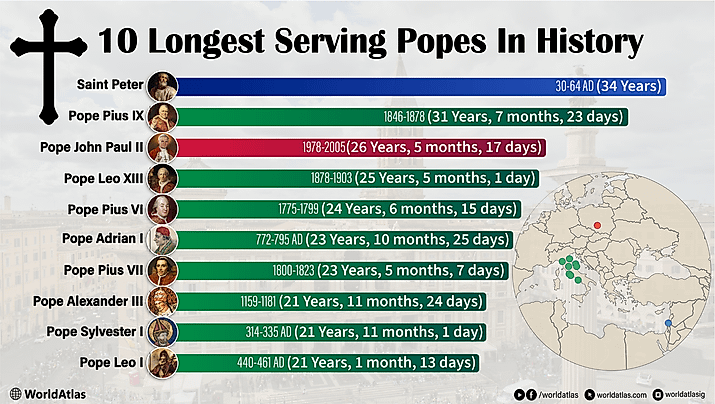 10 Longest Serving Popes In History

Saint Peter 30-64 AD (34 Years)
Pope Pius IX 1846-1878 (31 Years, 7 months, 23 days)
Pope John Paul II 1978-2005 (26 Years, 5 months, 17 days)
Pope Leo XIII 1878-1903 (25 Years, 5 months, 1 day)
Pope Pius VI 1775-1799 (24 Years, 6 months, 15 days)
Pope Adrian I 772-795 AD (23 Years, 10 months, 25 days)
Pope Pius VII 1800-1823 (23 Years, 5 months, 7 days)
Pope Alexander III 1159-1181 (21 Years, 11 months, 24 days)
Pope Sylvester I 314-335 AD (21 Years, 11 months, 1 day)
Pope Leo I 440-461 AD (21 Years, 1 month, 13 days)

WorldAtlas
/worldatlas worldatlas.com worldatlasig